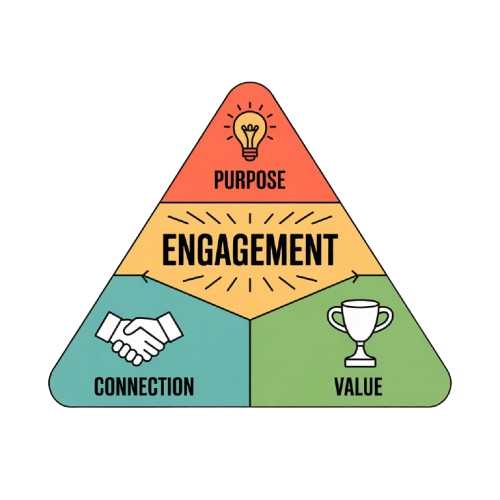 PURPOSE

ENGAGEMENT

CONNECTION

VALUE